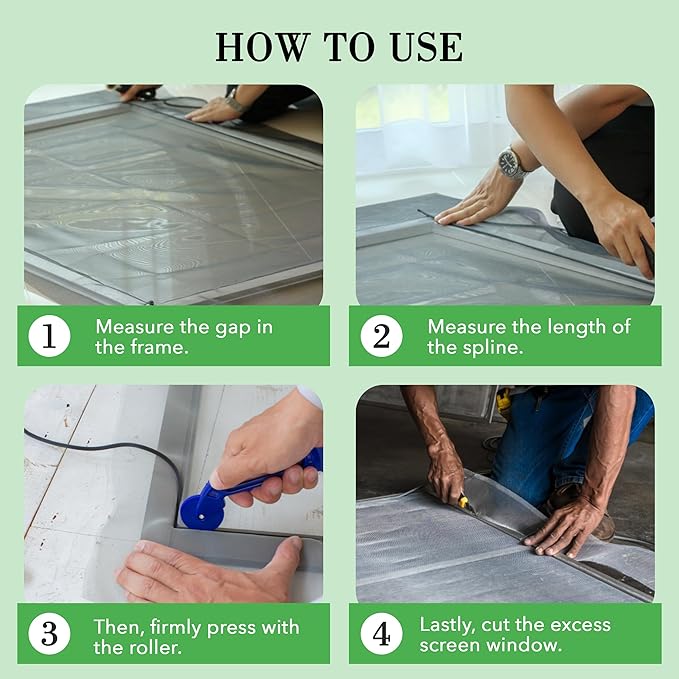 HOW TO USE

1 Measure the gap in the frame.

2 Measure the length of the spline.

3 Then, firmly press with the roller.

4 Lastly, cut the excess screen window.