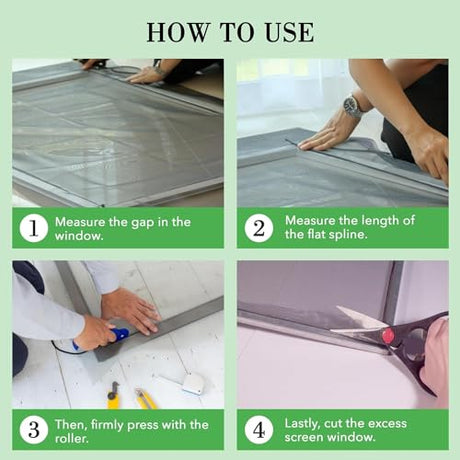 HOW TO USE

1 Measure the gap in the window.

2 Measure the length of the flat spline.

3 Then, firmly press with the roller.

4 Lastly, cut the excess screen window.