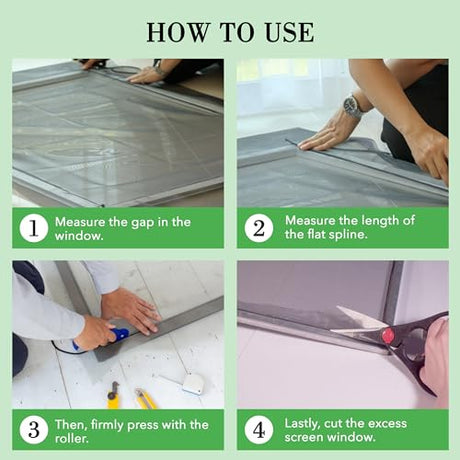 HOW TO USE

1 Measure the gap in the window.

2 Measure the length of the flat spline.

3 Then, firmly press with the roller.

4 Lastly, cut the excess screen window.