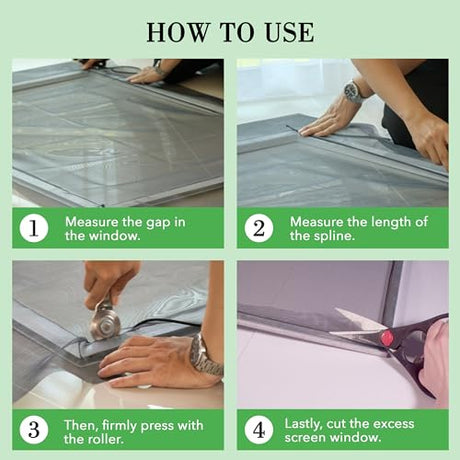 HOW TO USE

1 Measure the gap in the window.

2 Measure the length of the spline.

3 Then, firmly press with the roller.

4 Lastly, cut the excess screen window.