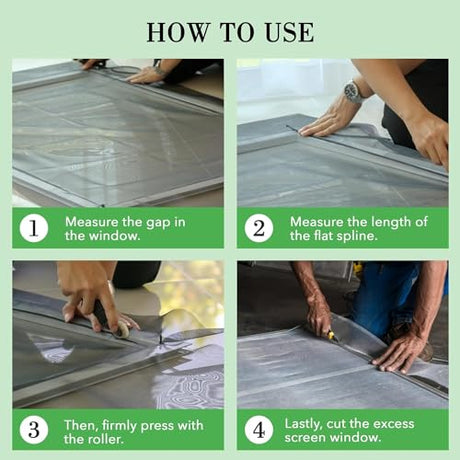 HOW TO USE

1 Measure the gap in the window.

2 Measure the length of the flat spline.

3 Then, firmly press with the roller.

4 Lastly, cut the excess screen window.