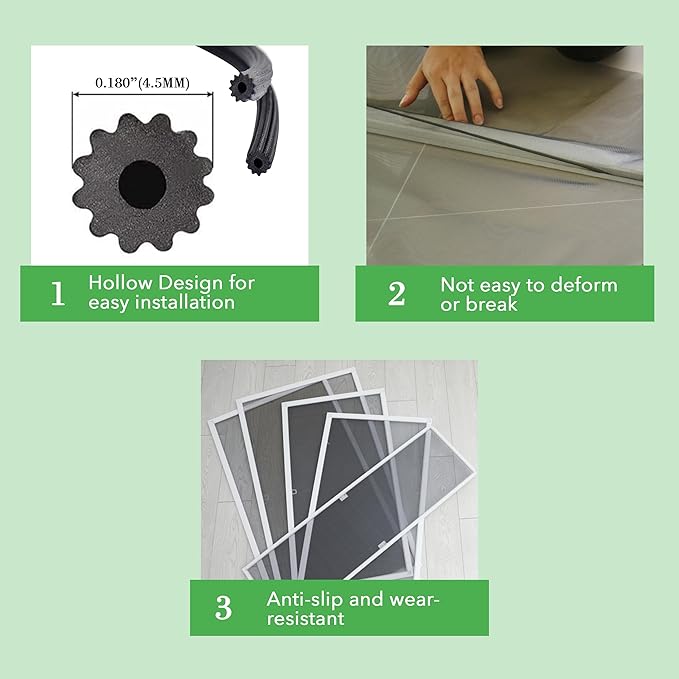 0.180"(4.5MM)

1 Hollow Design for easy installation

2 Not easy to deform or break

3 Anti-slip and wear-resistant