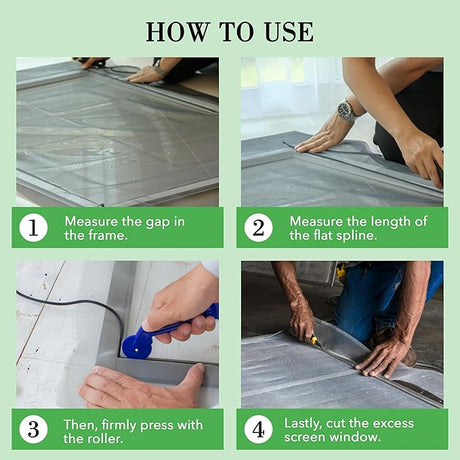 HOW TO USE

1 Measure the gap in the frame.

2 Measure the length of the flat spline.

3 Then, firmly press with the roller.

4 Lastly, cut the excess screen window.