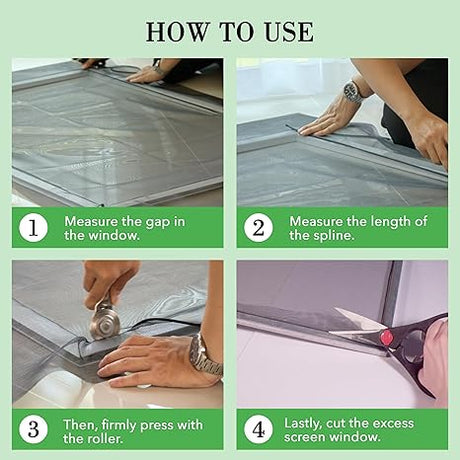 HOW TO USE

1 Measure the gap in the window.

2 Measure the length of the spline.

3 Then, firmly press with the roller.

4 Lastly, cut the excess screen window.