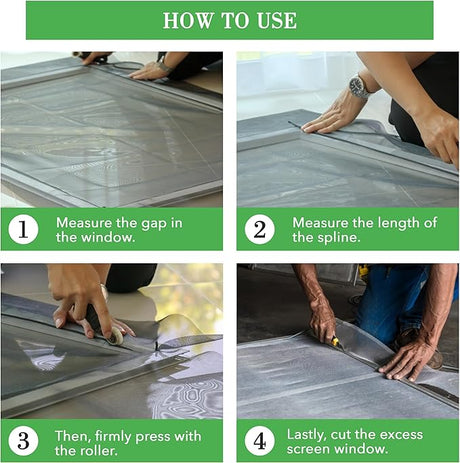 HOW TO USE

1 Measure the gap in the window.

2 Measure the length of the spline.

3 Then, firmly press with the roller.

4 Lastly, cut the excess screen window.