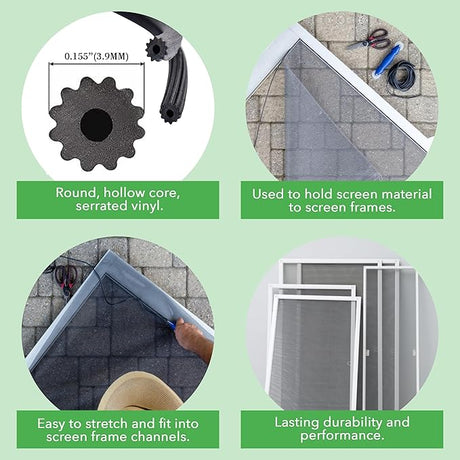 0.155"(3.9MM)

Round, hollow core, serrated vinyl.

Used to hold screen material to screen frames.

Easy to stretch and fit into screen frame channels.

Lasting durability and performance.